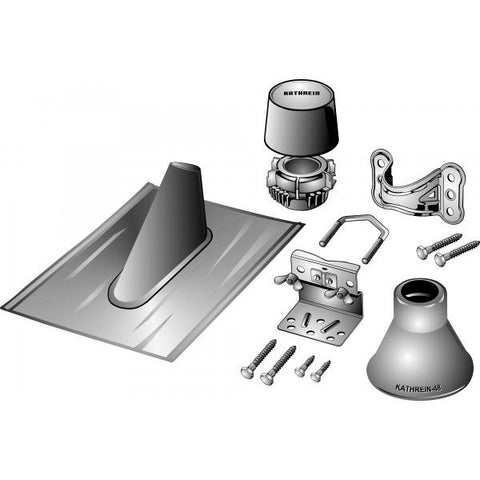 KATHREIN

KATHREIN-48