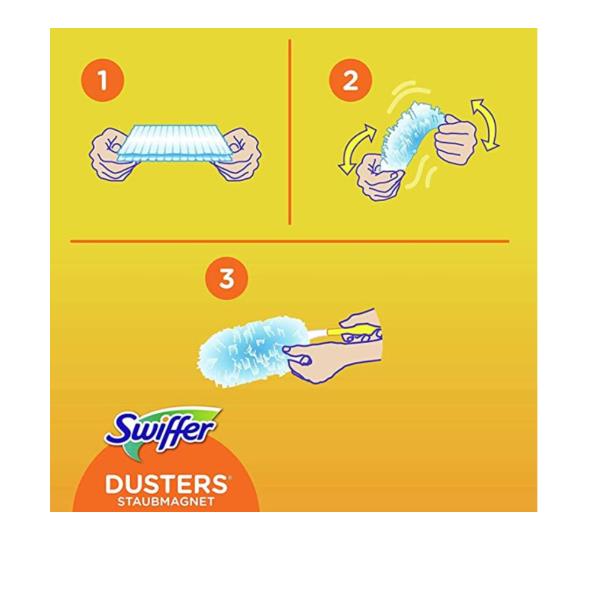 1

2

3

Swiffer

DUSTERS®
STAUBMAGNET